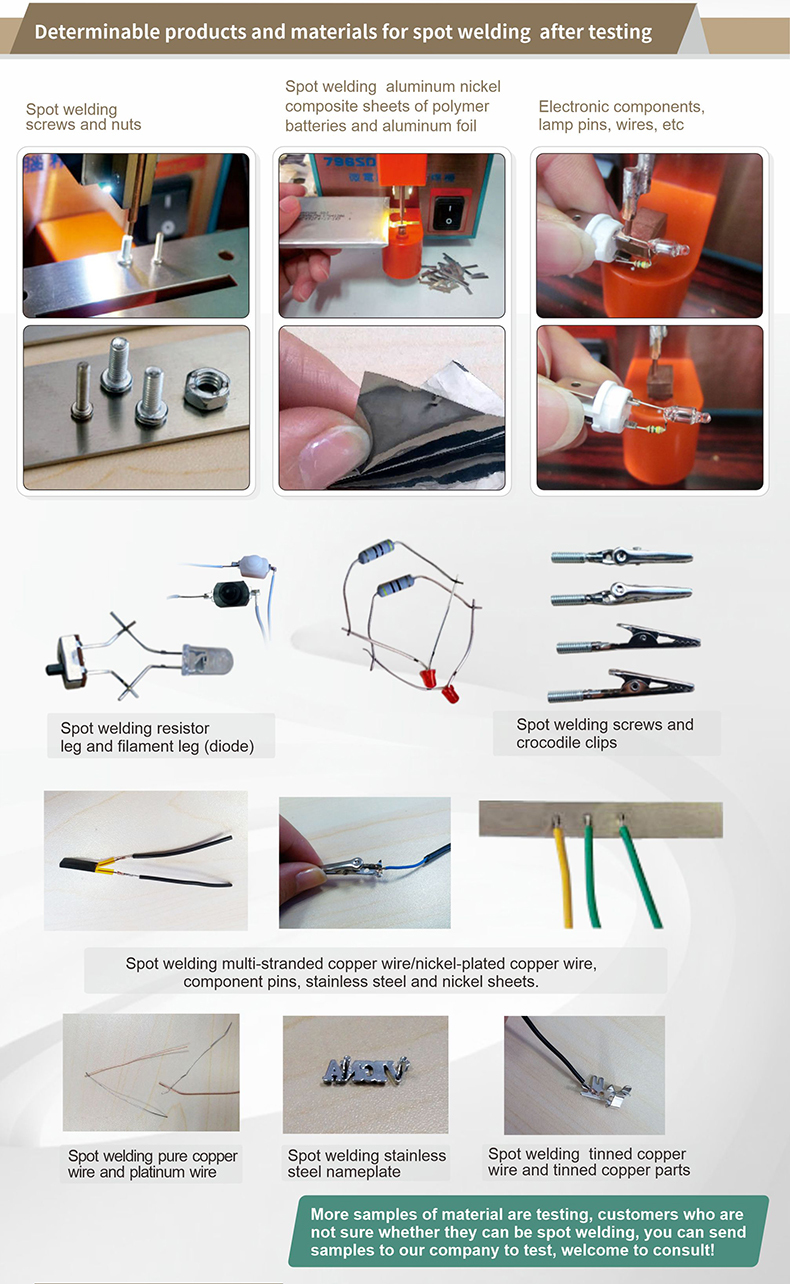 Determinable products and materials for spot welding after testing

Spot welding screws and nuts

Spot welding aluminum nickel composite sheets of polymer batteries and aluminum foil

Electronic components, lamp pins, wires, etc

788SD

Spot welding resistor leg and filament leg (diode)

Spot welding screws and crocodile clips

Spot welding multi-stranded copper wire/nickel-plated copper wire, component pins, stainless steel and nickel sheets.

AIXIN

Spot welding pure copper wire and platinum wire

Spot welding stainless steel nameplate

Spot welding tinned copper wire and tinned copper parts

More samples of material are testing, customers who are not sure whether they can be spot welding, you can send samples to our company to test, welcome to consult!