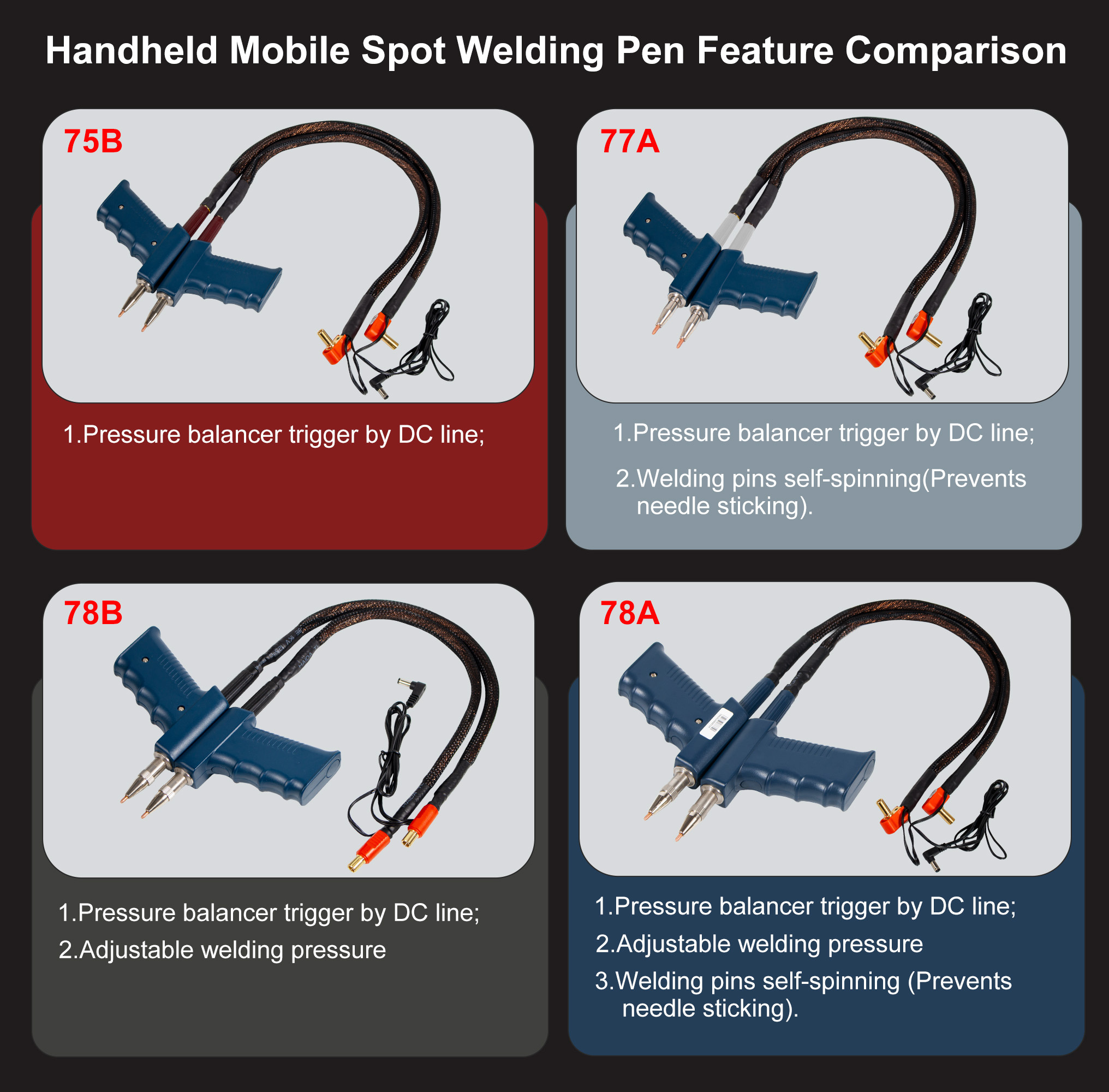 Handheld Mobile Spot Welding Pen Feature Comparison

75B

1.Pressure balancer trigger by DC line;

77A

1.Pressure balancer trigger by DC line;

2.Welding pins self-spinning(Prevents needle sticking).

78B

1.Pressure balancer trigger by DC line;

2.Adjustable welding pressure

78A

1.Pressure balancer trigger by DC line;

2.Adjustable welding pressure

3.Welding pins self-spinning (Prevents needle sticking).