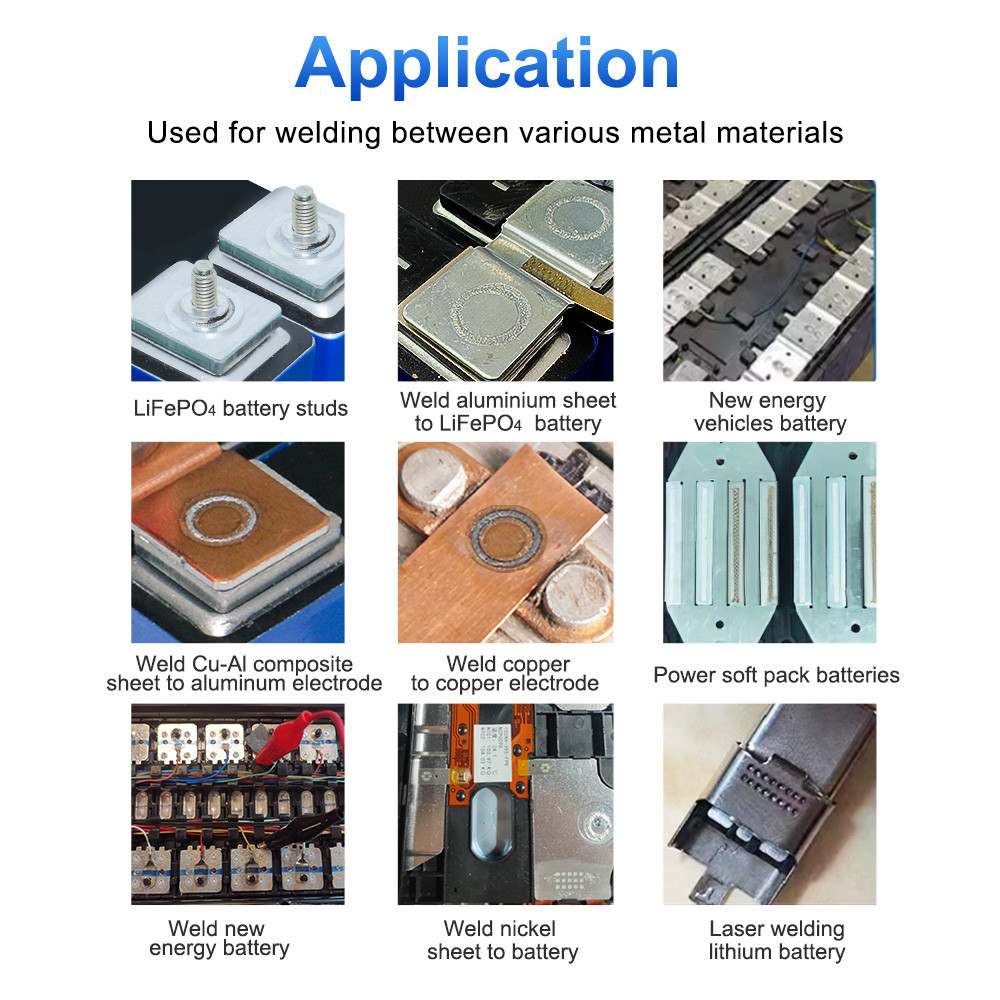 Application

Used for welding between various metal materials

$LiFePO_4$ battery studs

Weld aluminium sheet to $LiFePO_4$ battery

New energy vehicles battery

Weld Cu-Al composite sheet to aluminum electrode

Weld copper to copper electrode

Power soft pack batteries

Weld new energy battery

Weld nickel sheet to battery

Laser welding lithium battery