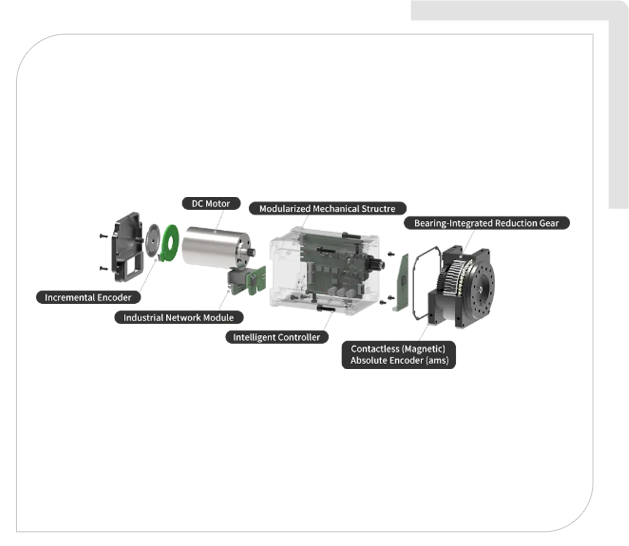 DC Motor

Modularized Mechanical Structre

Bearing-Integrated Reduction Gear

Incremental Encoder

Industrial Network Module

Intelligent Controller

Contactless (Magnetic) Absolute Encoder (ams)