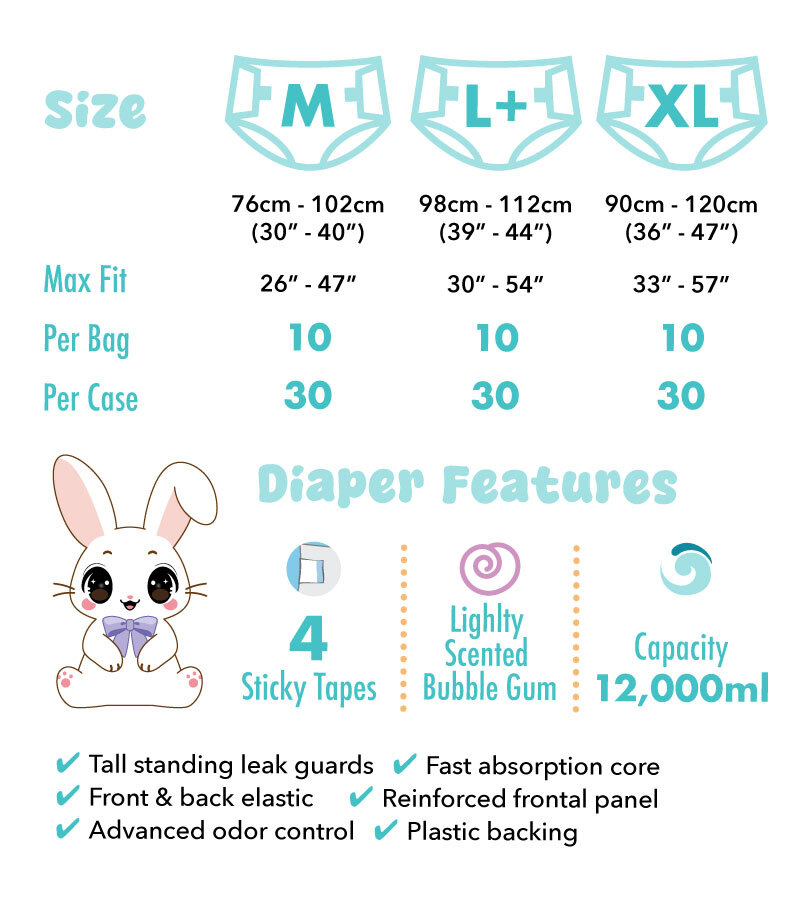 | Size | M | L+ | XL |
|---|---|---|---|
| | 76cm - 102cm (30" - 40") | 98cm - 112cm (39" - 44") | 90cm - 120cm (36" - 47") |
| Max Fit | 26" - 47" | 30" - 54" | 33" - 57" |
| Per Bag | 10 | 10 | 10 |
| Per Case | 30 | 30 | 30 |

Diaper Features

4
Sticky Tapes

Lighlty Scented Bubble Gum

Capacity
12,000ml

✔ Tall standing leak guards ✔ Fast absorption core
✔ Front & back elastic ✔ Reinforced frontal panel
✔ Advanced odor control ✔ Plastic backing