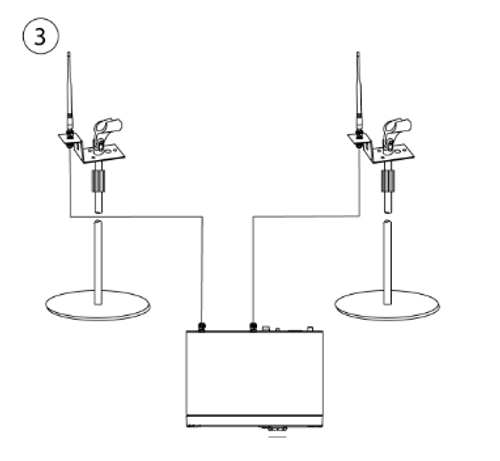 3