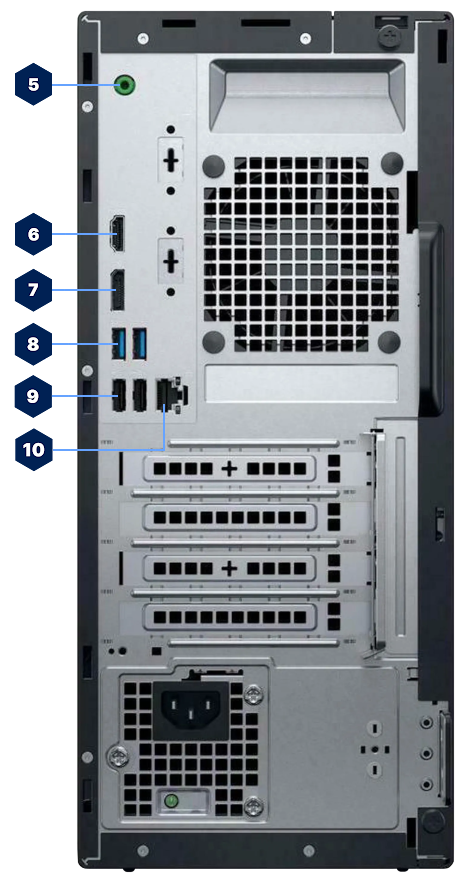 5
6
7
8
9
10