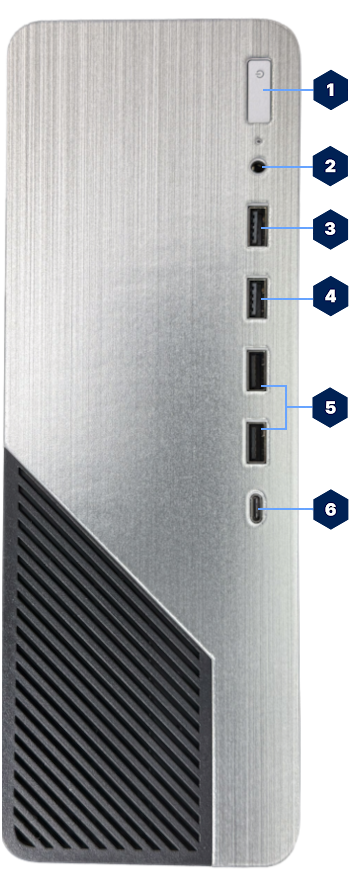 1
2
3
4
5
6