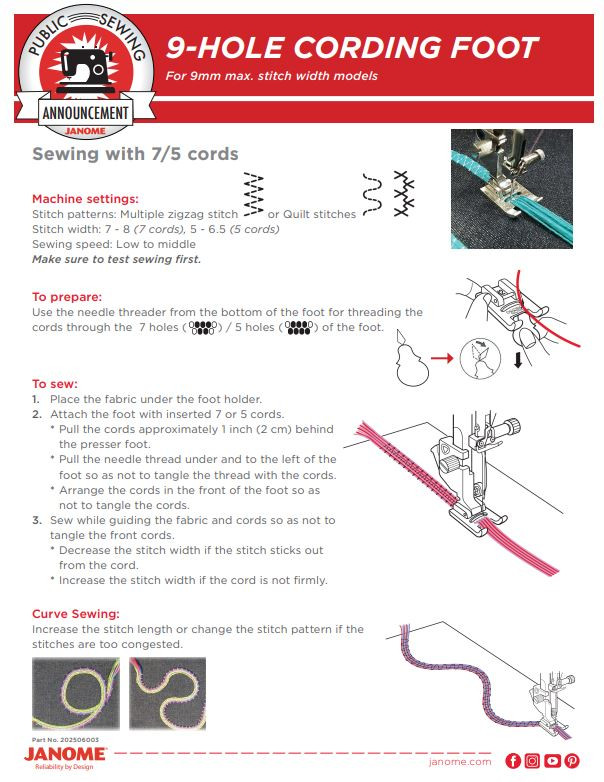 PUBLIC SEWING
ANNOUNCEMENT
JANOME

9-HOLE CORDING FOOT
For 9mm max. stitch width models

Sewing with 7/5 cords

Machine settings:
Stitch patterns: Multiple zigzag stitch or Quilt stitches
Stitch width: 7 - 8 (7 cords), 5 - 6.5 (5 cords)
Sewing speed: Low to middle
Make sure to test sewing first.

To prepare:
Use the needle threader from the bottom of the foot for threading the cords through the 7 holes ( ) / 5 holes ( ) of the foot.

To sew:
1. Place the fabric under the foot holder.
2. Attach the foot with inserted 7 or 5 cords.
* Pull the cords approximately 1 inch (2 cm) behind the presser foot.
* Pull the needle thread under and to the left of the foot so as not to tangle the thread with the cords.
* Arrange the cords in the front of the foot so as not to tangle the cords.
3. Sew while guiding the fabric and cords so as not to tangle the front cords.
* Decrease the stitch width if the stitch sticks out from the cord.
* Increase the stitch width if the cord is not firmly.

Curve Sewing:
Increase the stitch length or change the stitch pattern if the stitches are too congested.

Part No. 202506003
JANOME
Reliability by Design
janome.com