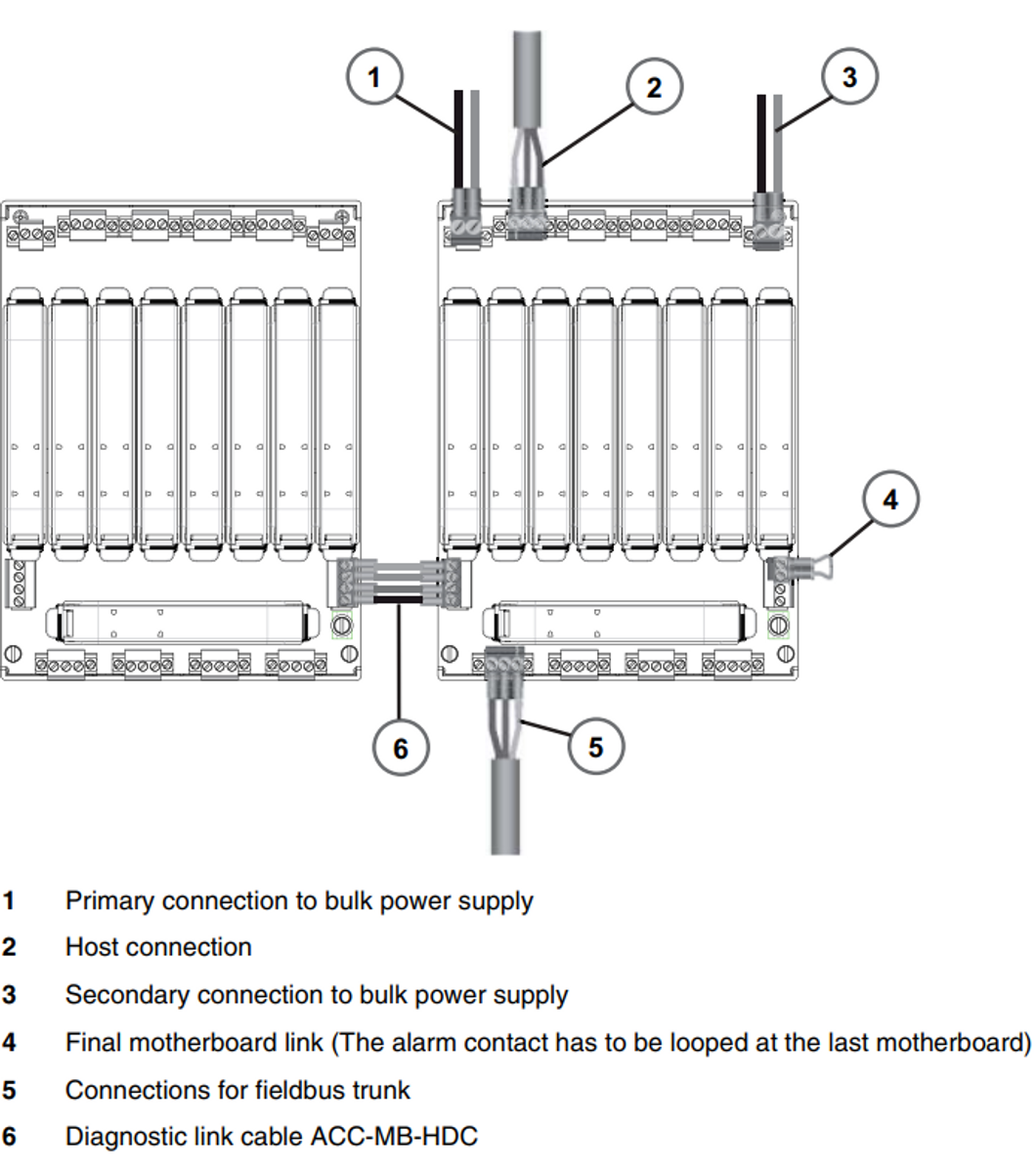 1

2

3

4

6

5

1 Primary connection to bulk power supply

2 Host connection

3 Secondary connection to bulk power supply

4 Final motherboard link (The alarm contact has to be looped at the last motherboard)

5 Connections for fieldbus trunk

6 Diagnostic link cable ACC-MB-HDC