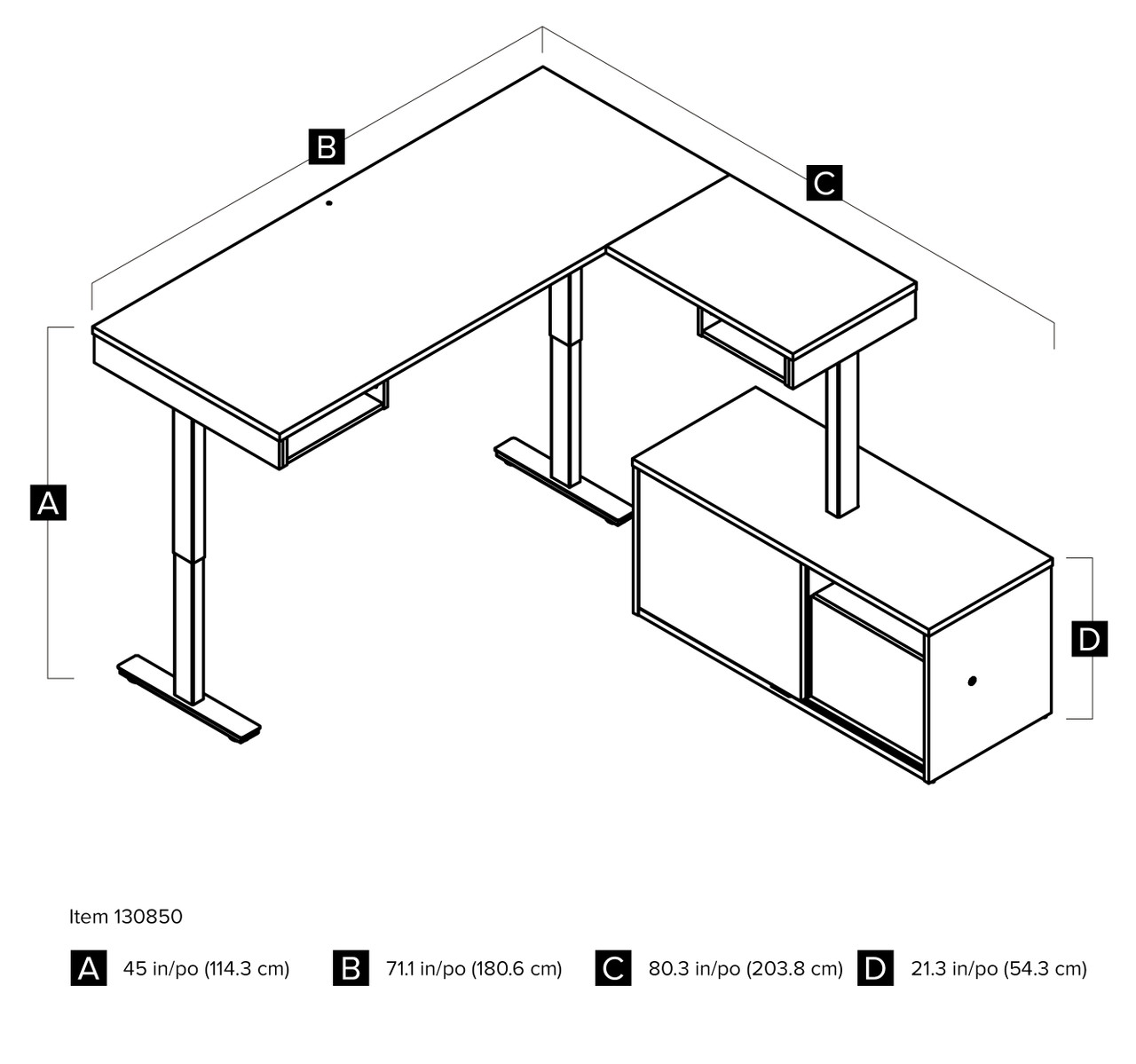 B

C

A

D

Item 130850

A 45 in/po (114.3 cm)

B 71.1 in/po (180.6 cm)

C 80.3 in/po (203.8 cm)

D 21.3 in/po (54.3 cm)