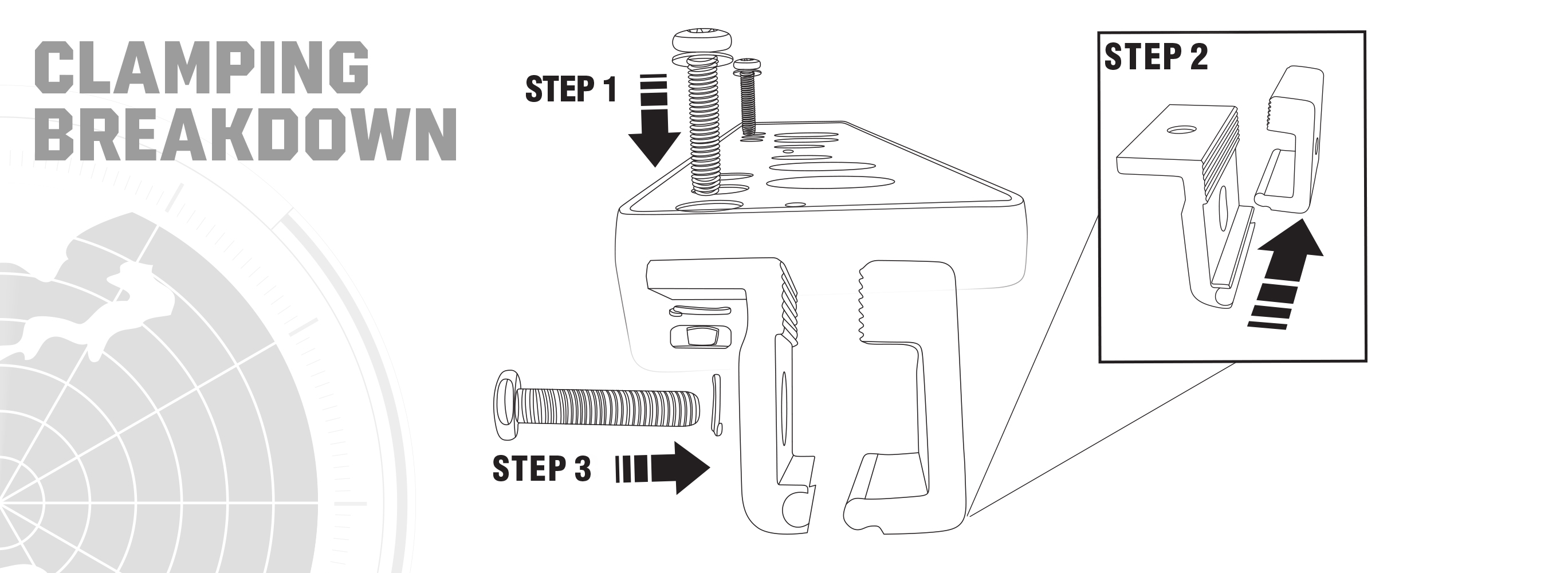 CLAMPING BREAKDOWN

STEP 1

STEP 2

STEP 3