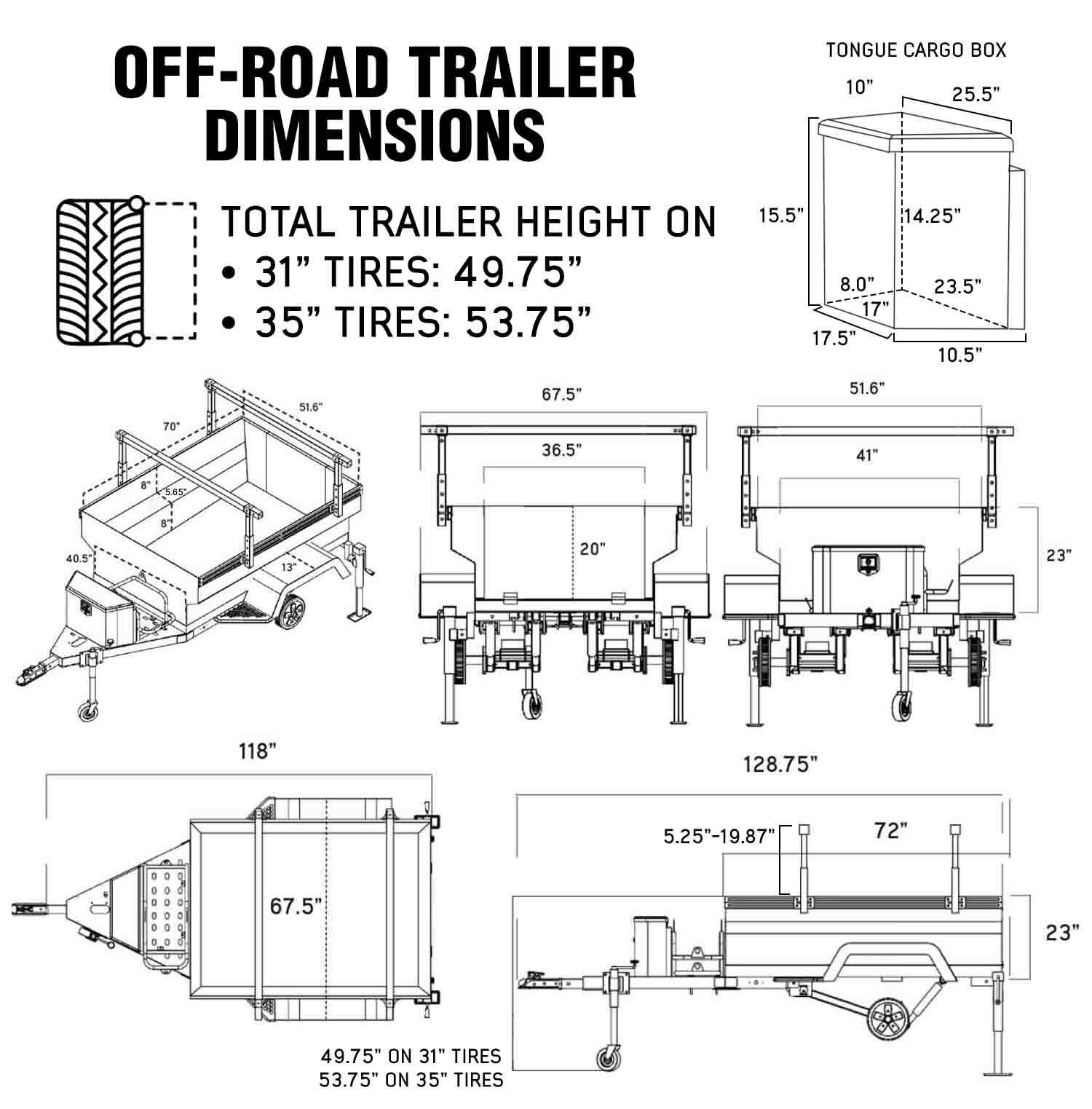 OFF-ROAD TRAILER DIMENSIONS

TOTAL TRAILER HEIGHT ON
• 31” TIRES: 49.75”
• 35” TIRES: 53.75”

TONGUE CARGO BOX
10”
25.5”
15.5”
14.25”
8.0”
23.5”
17”
17.5”
10.5”

70”
51.6”
8”
5.65”
8”
40.5”
13”

67.5”
36.5”
20”

51.6”
41”
23”

118”
67.5”

128.75”
5.25”-19.87”
72”
23”

49.75” ON 31” TIRES
53.75” ON 35” TIRES