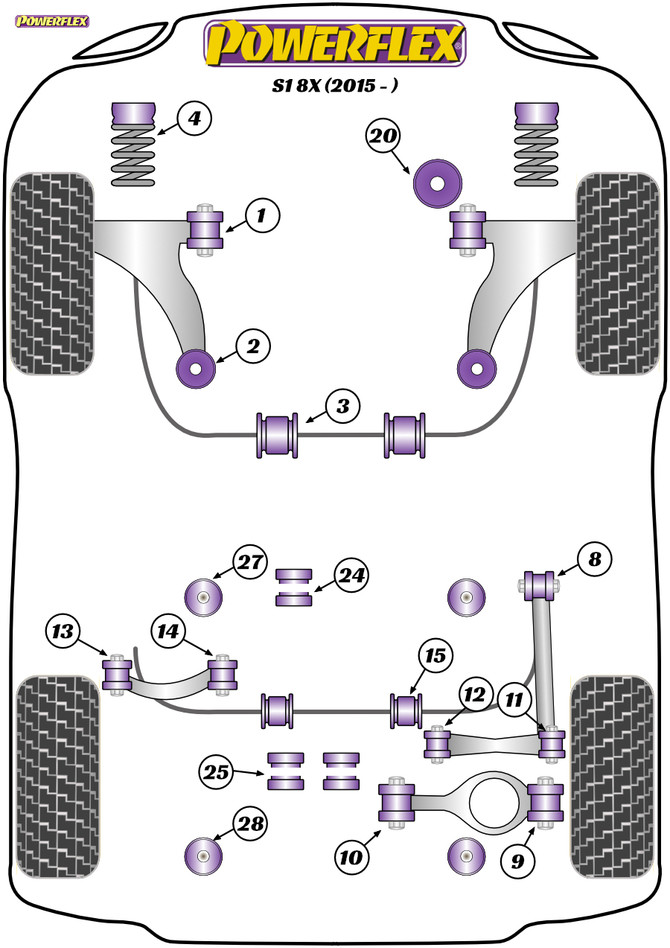 POWERFLEX

POWERFLEX

S1 8X (2015 - )

4

20

1

2

3

27

24

8

13

14

15

12

11

25

28

10

9