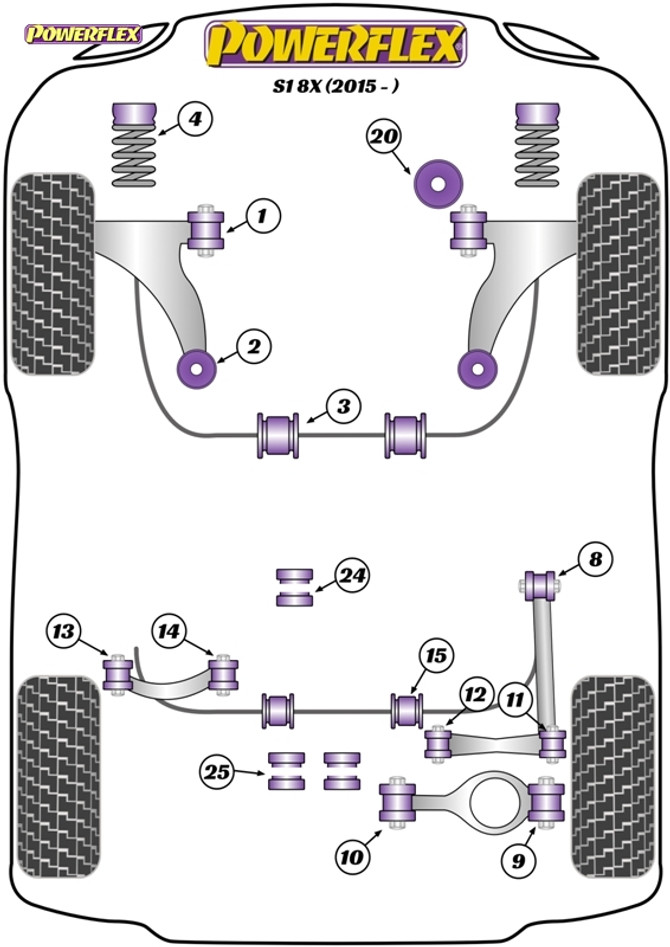 POWERFLEX

POWERFLEX

S1 8X (2015 - )

4

20

1

2

3

8

24

13

14

15

12

11

25

10

9