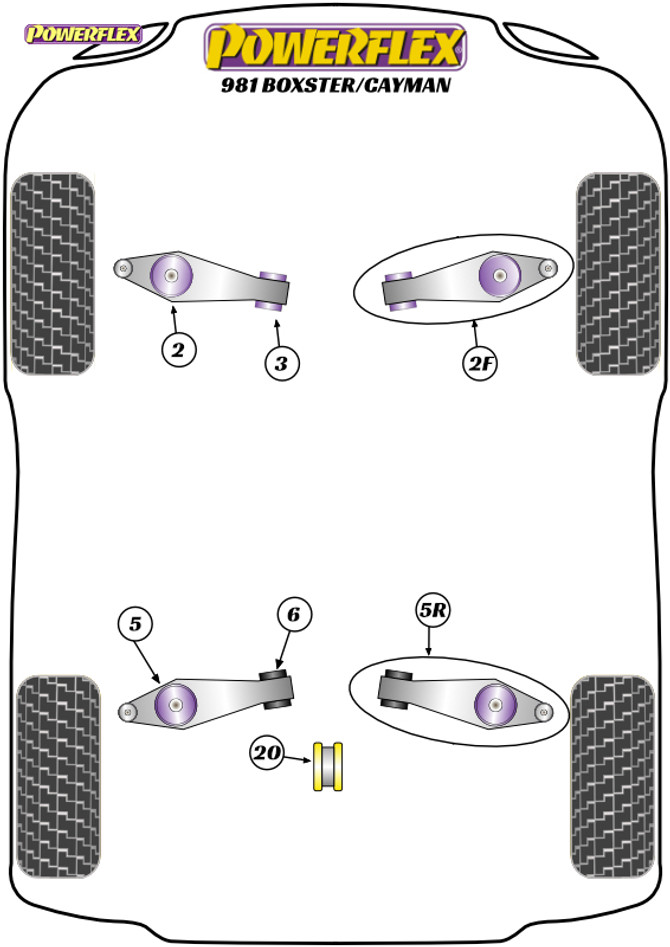 POWERFLEX

POWERFLEX
981 BOXSTER/CAYMAN

2

3

2F

5

6

5R

20