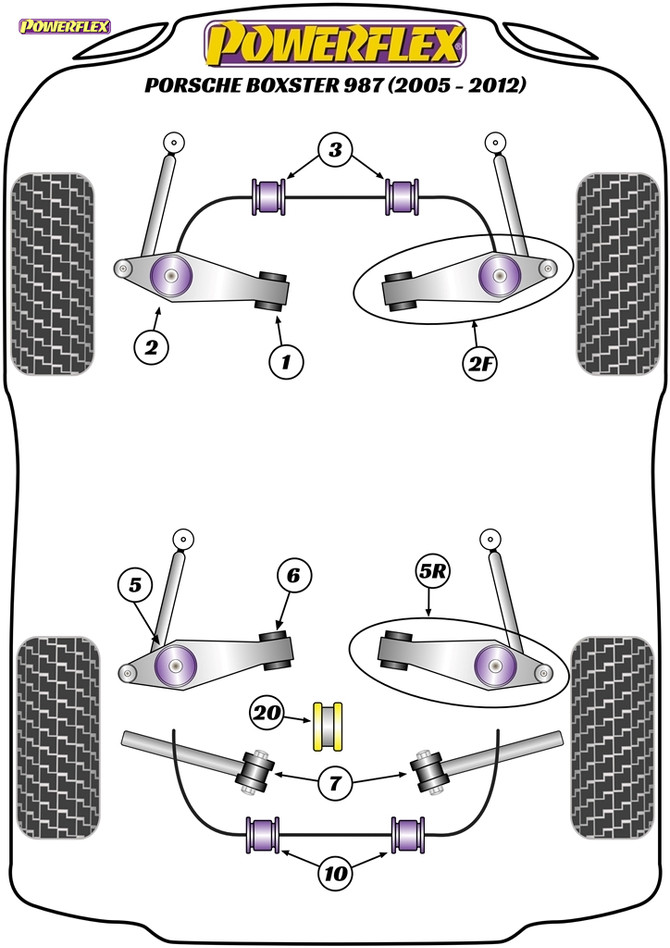 POWERFLEX

POWERFLEX

PORSCHE BOXSTER 987 (2005 - 2012)

3

2

1

2F

5

6

5R

20

7

10