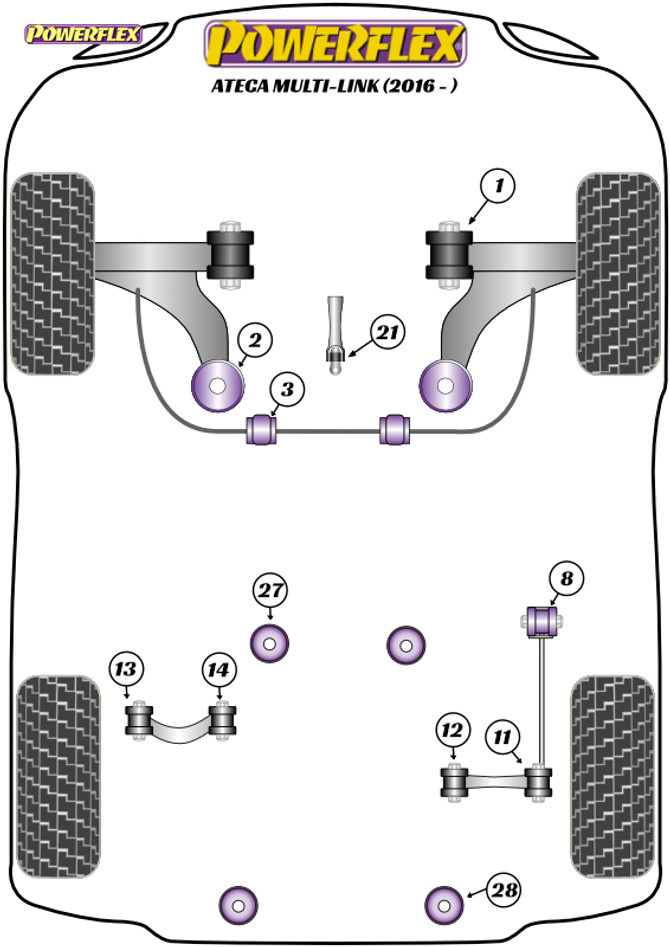 POWERFLEX

POWERFLEX

ATECA MULTI-LINK (2016 - )

1

2

21

3

27

8

13

14

12

11

28