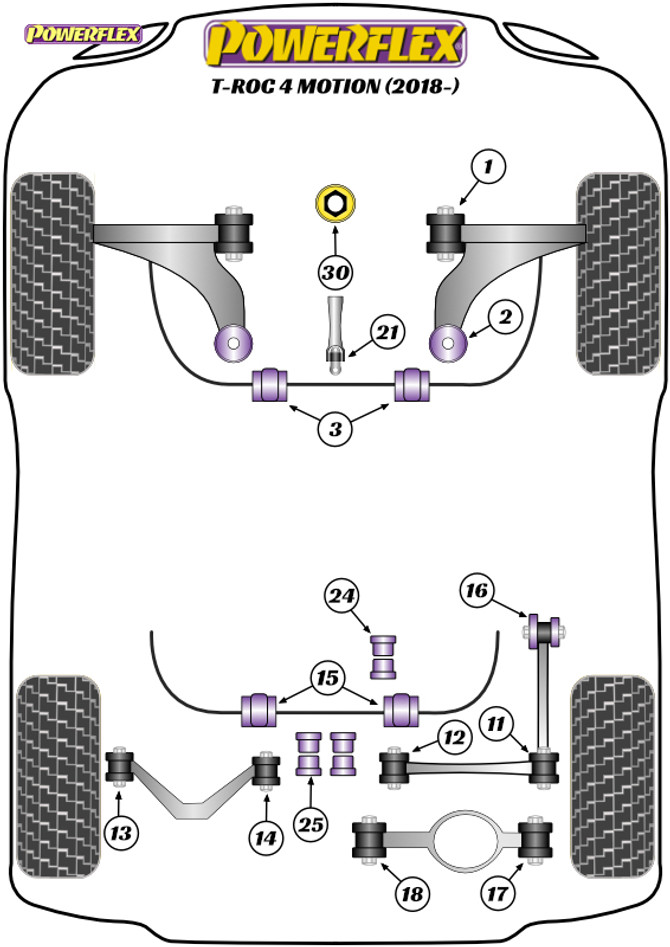 POWERFLEX

POWERFLEX

T-ROC 4 MOTION (2018-)

1

30

2

21

3

24

16

15

12

11

13

14

25

18

17