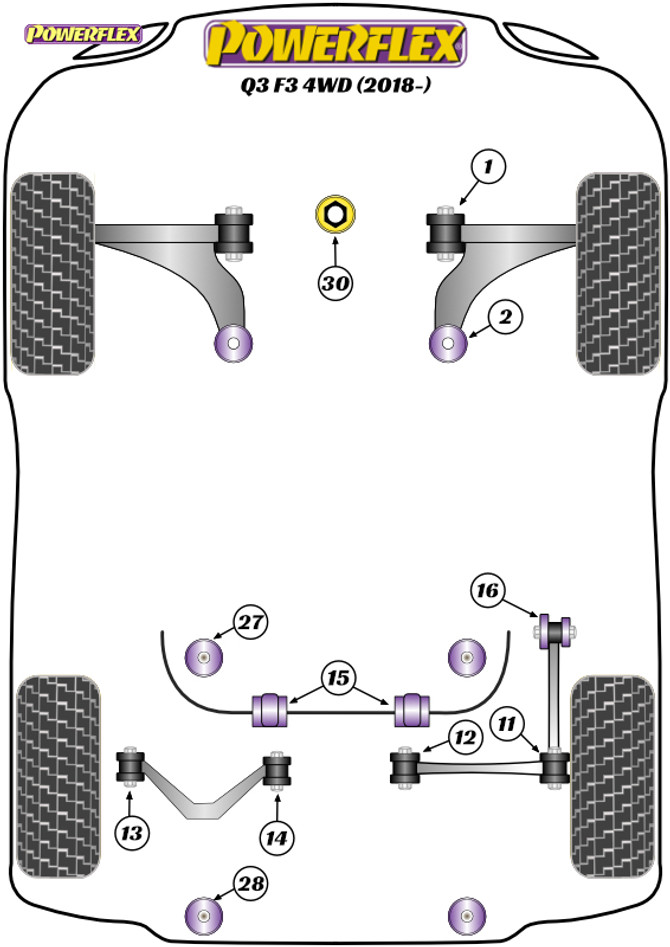 POWERFLEX

POWERFLEX

Q3 F3 4WD (2018-)

1

30

2

16

27

15

12

11

13

14

28