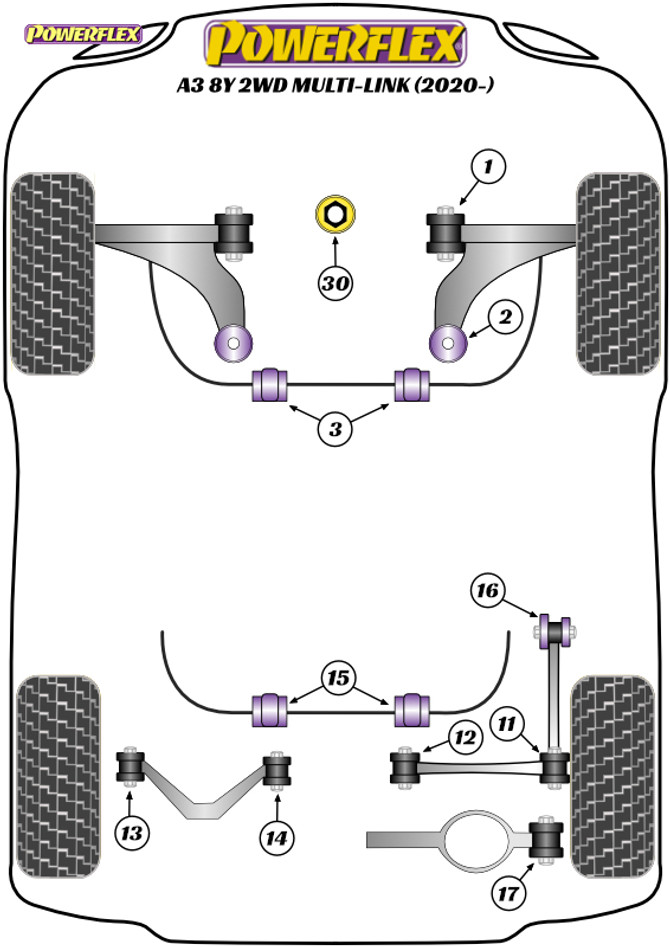 POWERFLEX

POWERFLEX
A3 8Y 2WD MULTI-LINK (2020-)

1
30
2
3
16
15
12
11
13
14
17