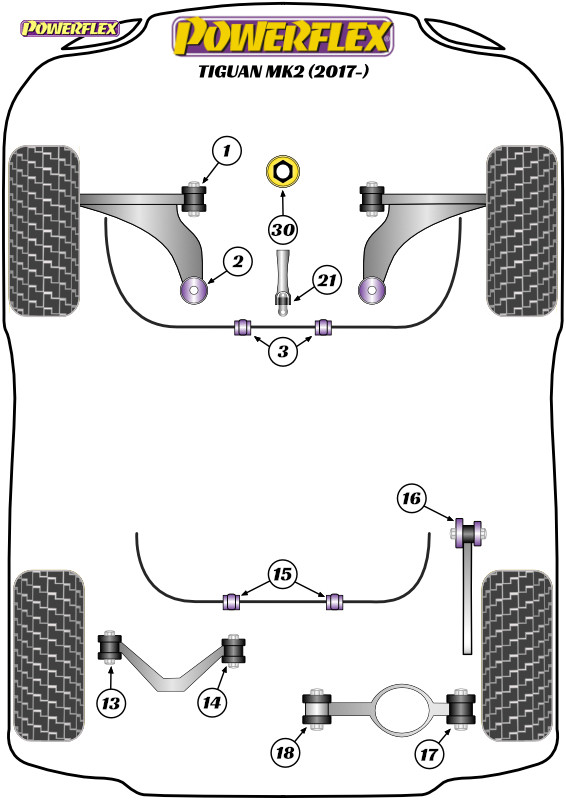 POWERFLEX

POWERFLEX

TIGUAN MK2 (2017-)

1

30

2

21

3

16

15

13

14

18

17