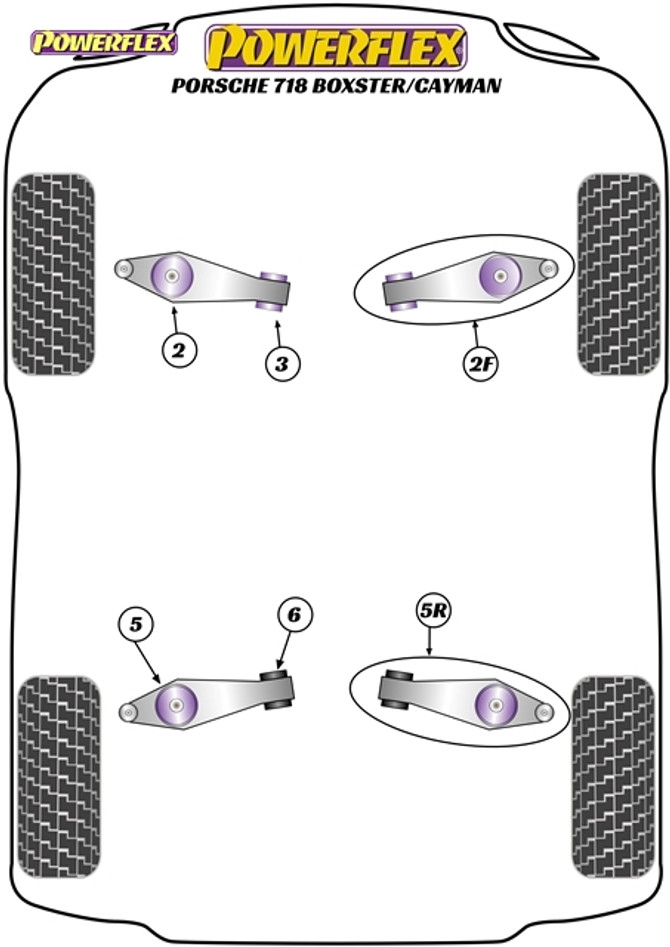 POWERFLEX

POWERFLEX

PORSCHE 718 BOXSTER/CAYMAN

2

3

2F

5

6

5R