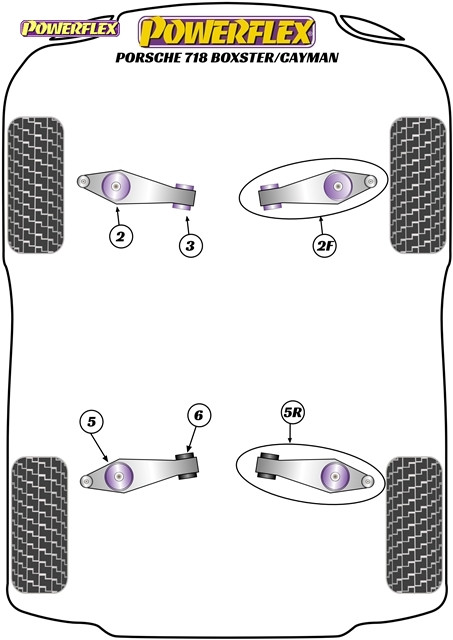 POWERFLEX

POWERFLEX

PORSCHE 718 BOXSTER/CAYMAN

2

3

2F

5

6

5R