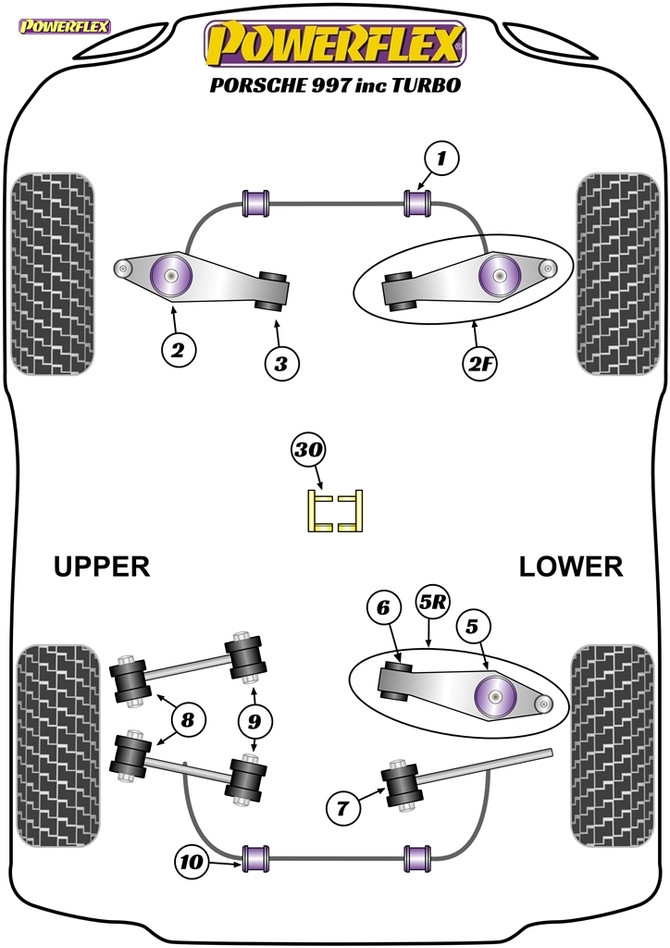 POWERFLEX

POWERFLEX

PORSCHE 997 inc TURBO

1

2

3

2F

30

UPPER

LOWER

6

5R

5

8

9

7

10