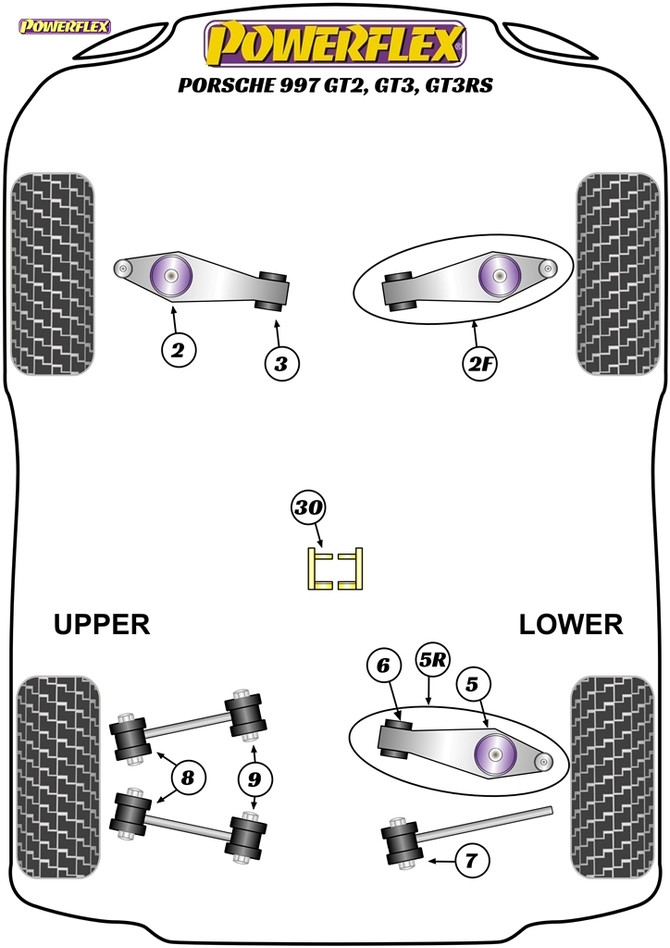 POWERFLEX

POWERFLEX

PORSCHE 997 GT2, GT3, GT3RS

2

3

2F

30

UPPER

LOWER

6

5R

5

8

9

7