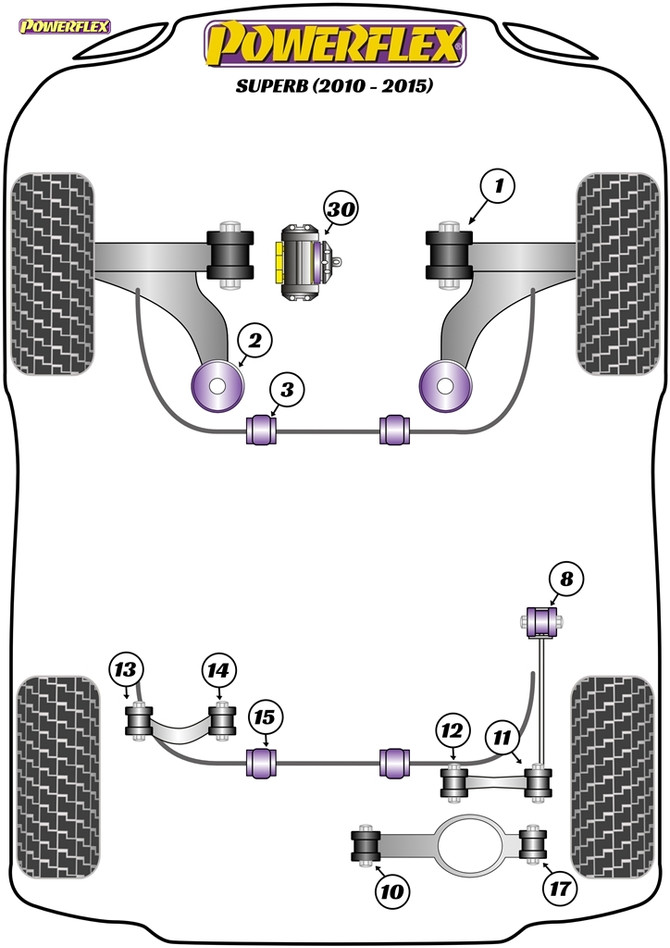 POWERFLEX

POWERFLEX

SUPERB (2010 - 2015)

1

30

2

3

8

13

14

15

12

11

10

17