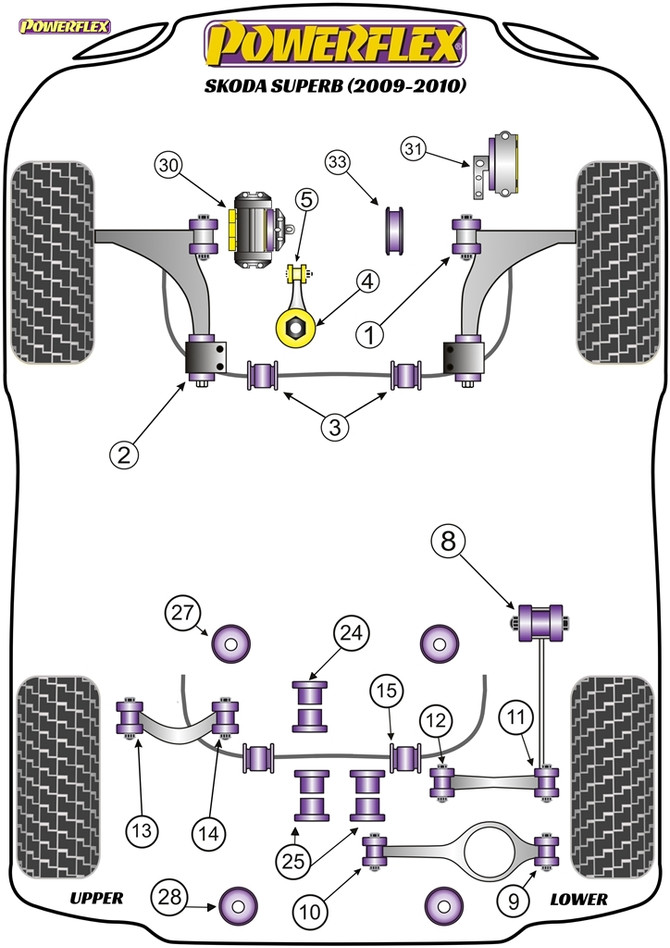 POWERFLEX

POWERFLEX

SKODA SUPERB (2009-2010)

30
33
31
5
4
1
2
3

8
27
24
15
12
11
13
14
25
10
9
28

UPPER

LOWER