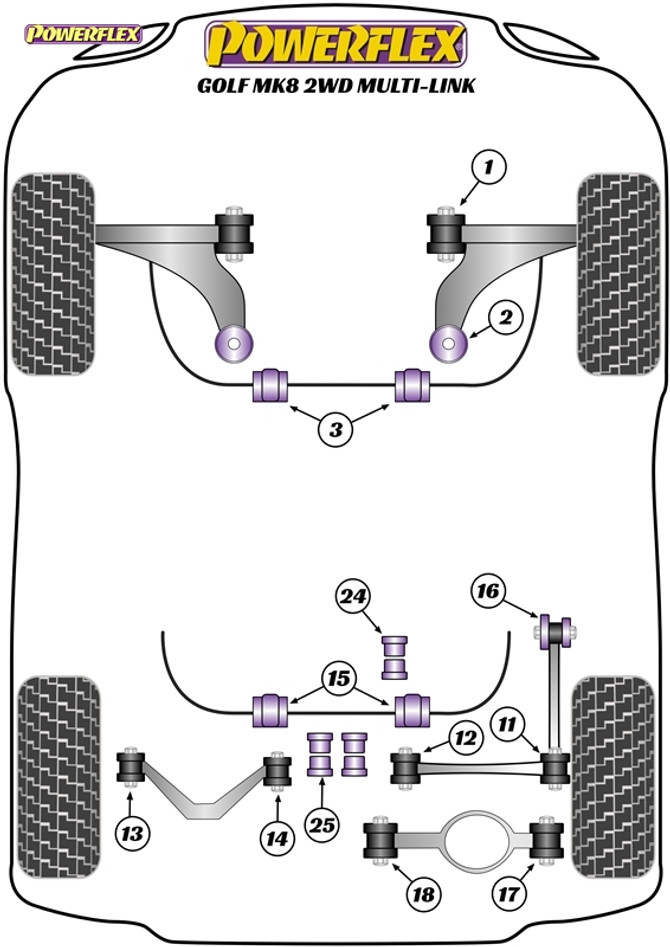 POWERFLEX

POWERFLEX

GOLF MK8 2WD MULTI-LINK

1

2

3

24

16

15

12

11

13

14

25

18

17