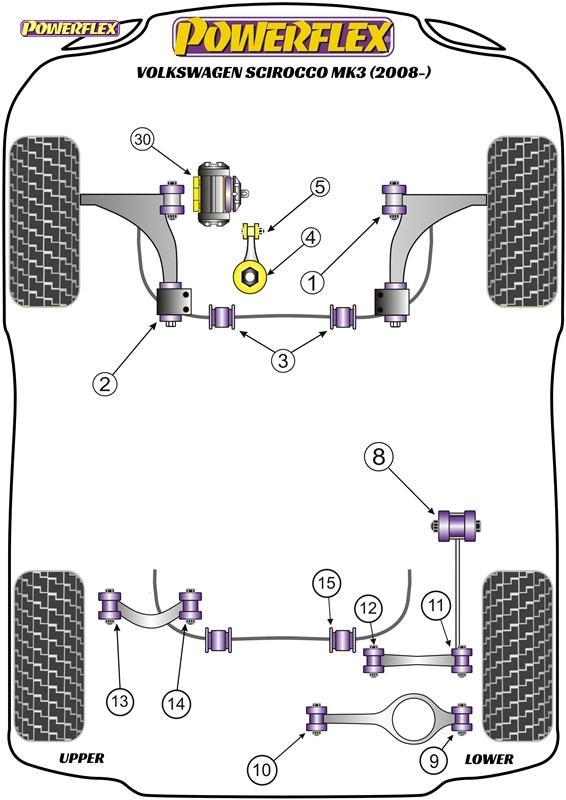 POWERFLEX

POWERFLEX

VOLKSWAGEN SCIROCCO MK3 (2008-)

30

5

4

1

2

3

8

15

12

11

13

14

10

9

UPPER

LOWER