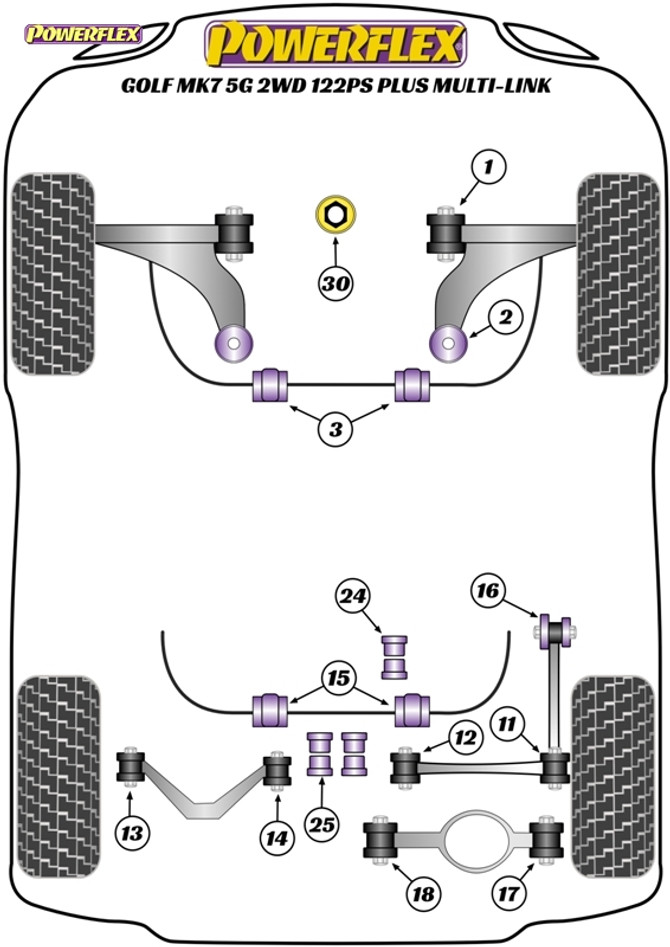 POWERFLEX

POWERFLEX

GOLF MK7 5G 2WD 122PS PLUS MULTI-LINK

1

30

2

3

24

16

15

12

11

13

14

25

18

17