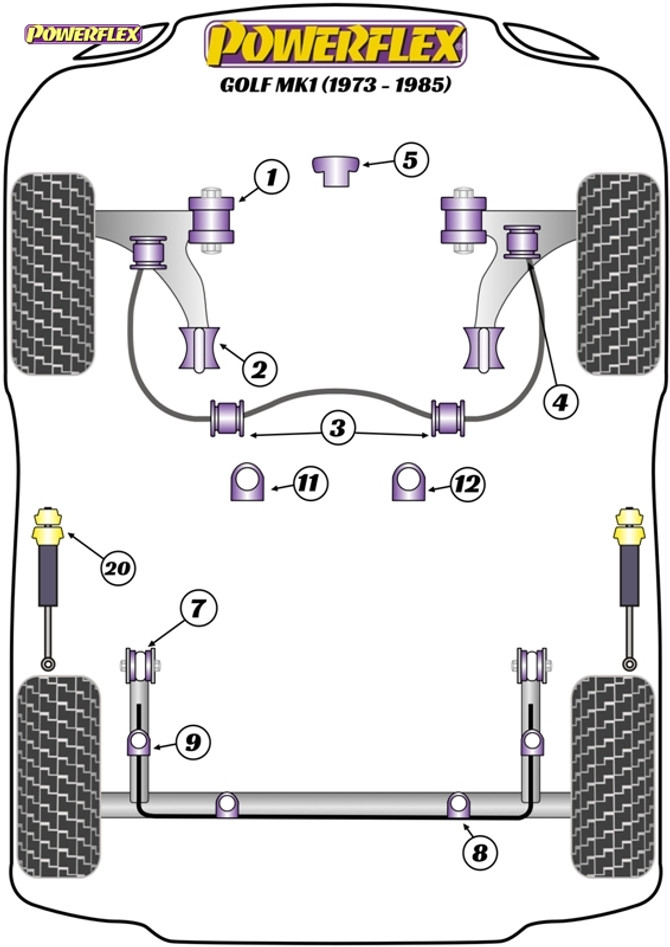 POWERFLEX

POWERFLEX
GOLF MK1 (1973 - 1985)

1
5
2
4
3
11
12
20
7
9
8