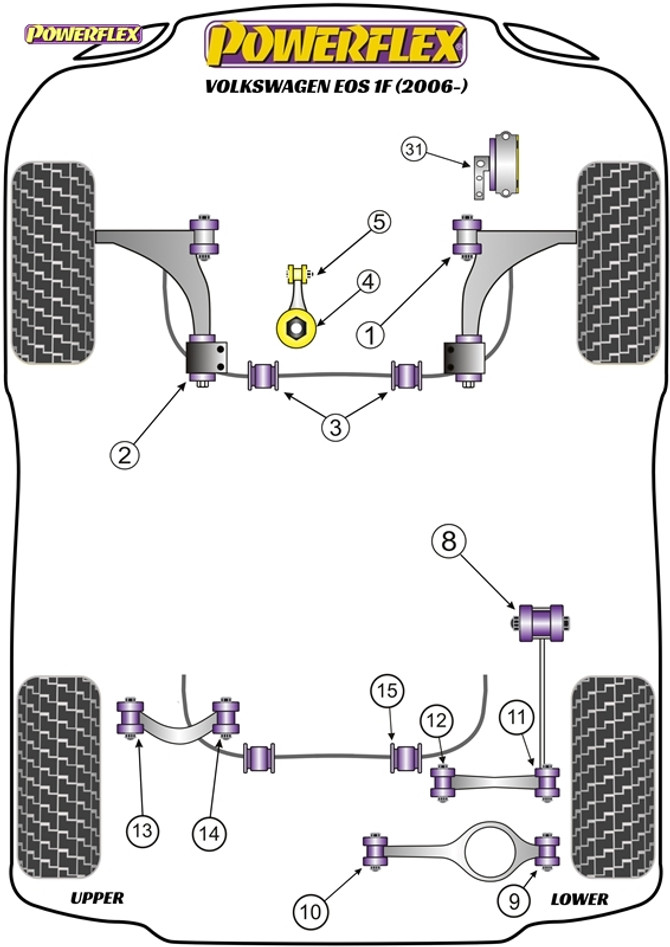 POWERFLEX

POWERFLEX

VOLKSWAGEN EOS 1F (2006-)

31

5

4

1

2

3

8

15

12

11

13

14

10

9

UPPER

LOWER