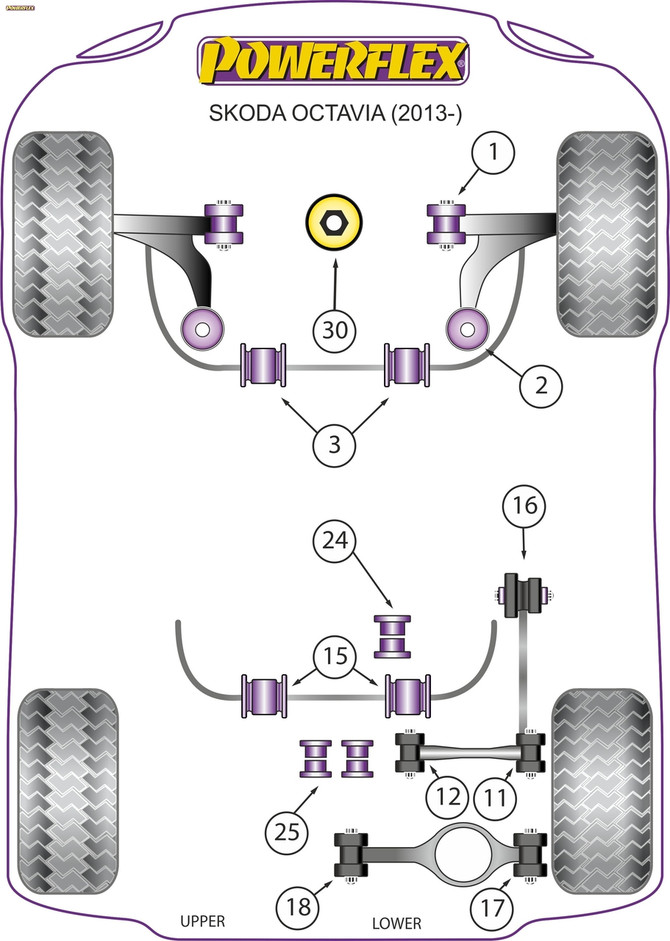 POWERFLEX
SKODA OCTAVIA (2013-)
1
30
2
3
16
24
15
12
11
25
18
17
UPPER
LOWER