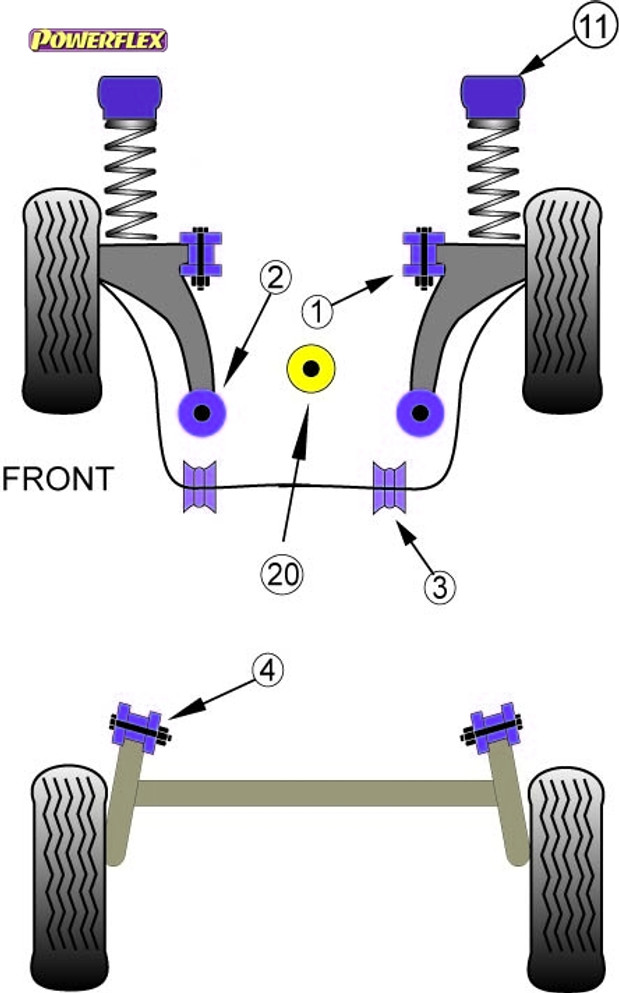 POWERFLEX

11

2

1

FRONT

20

3

4