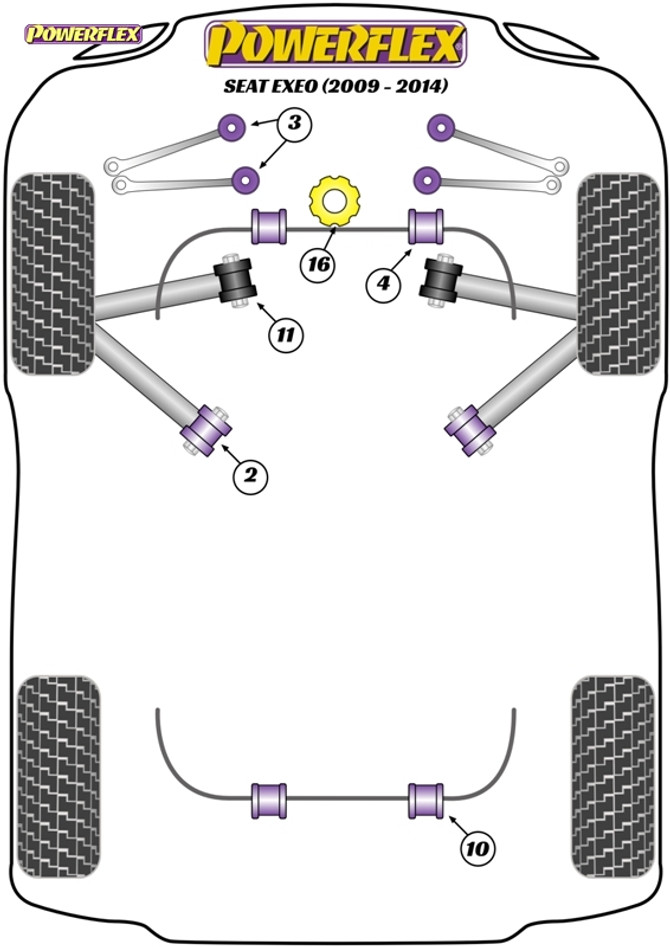 POWERFLEX

POWERFLEX

SEAT EXEO (2009 - 2014)

3

16

4

11

2

10