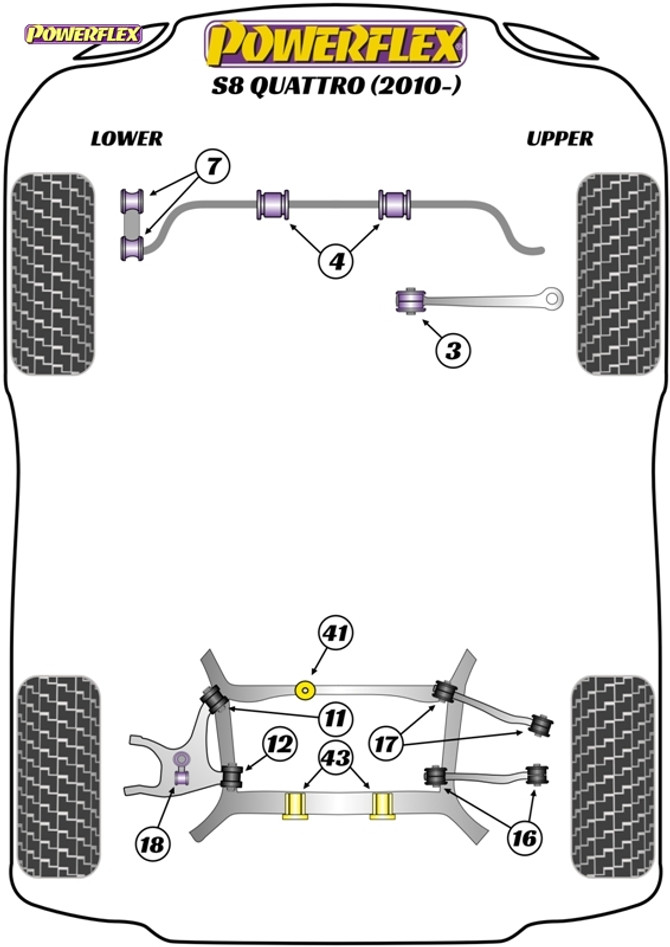 POWERFLEX

POWERFLEX
S8 QUATTRO (2010-)

LOWER

UPPER

7

4

3

41

11

12

17

43

18

16