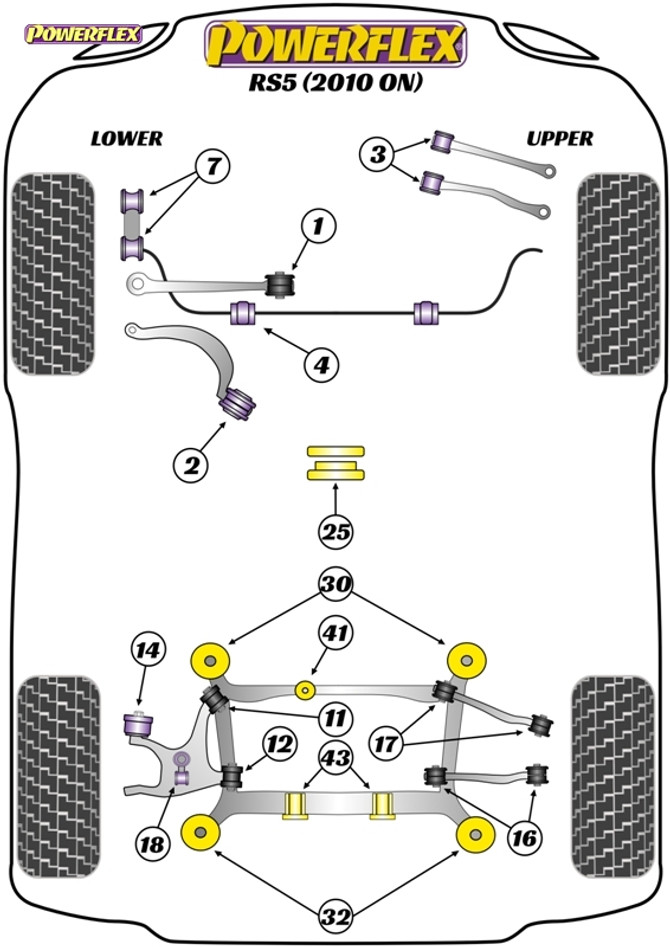 POWERFLEX

POWERFLEX
RS5 (2010 ON)

LOWER
UPPER

7
3
1
4
2
25
30
41
14
11
17
12
43
18
16
32