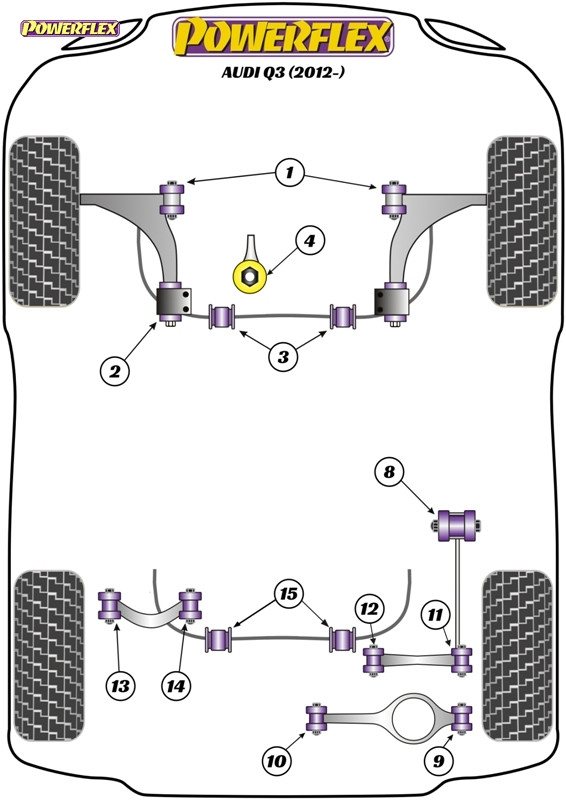 POWERFLEX

POWERFLEX

AUDI Q3 (2012-)

1

4

2

3

8

15

12

11

13

14

10

9