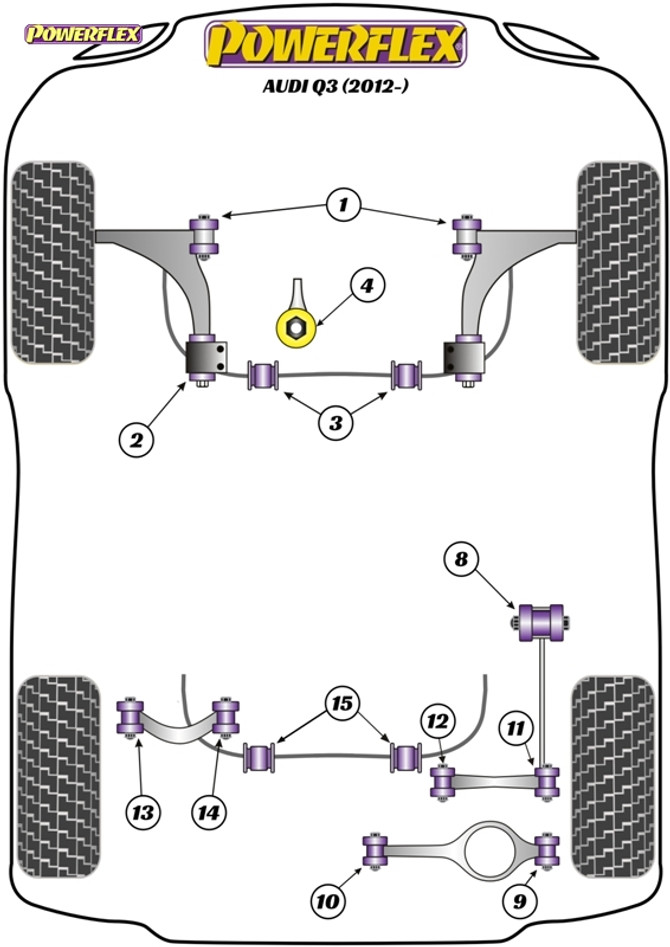 POWERFLEX

POWERFLEX

AUDI Q3 (2012-)

1

4

2

3

8

15

12

11

13

14

10

9