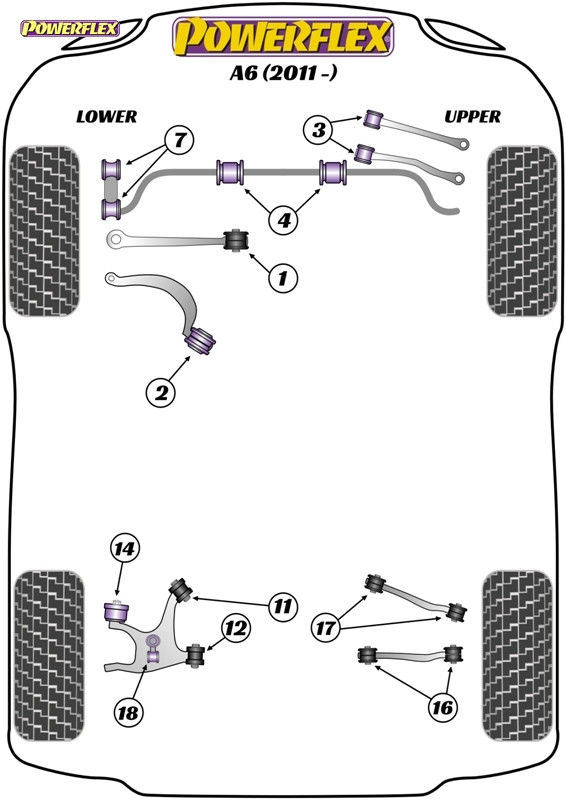 POWERFLEX

POWERFLEX

A6 (2011 -)

LOWER

UPPER

7

3

4

1

2

14

11

12

18

17

16