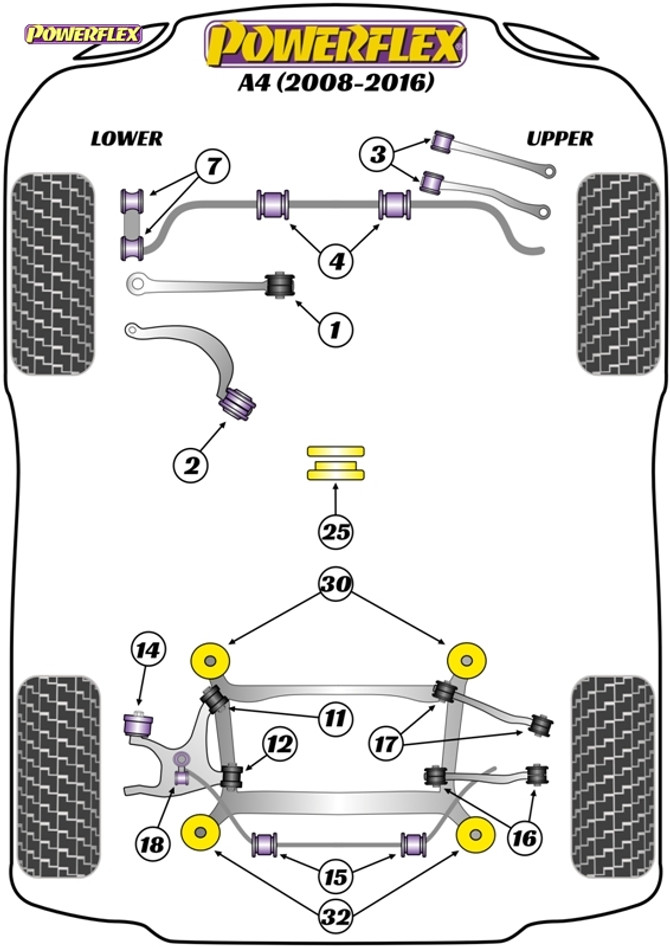 POWERFLEX

POWERFLEX
A4 (2008-2016)

LOWER

UPPER

7

3

4

1

2

25

30

14

11

12

17

18

16

15

32