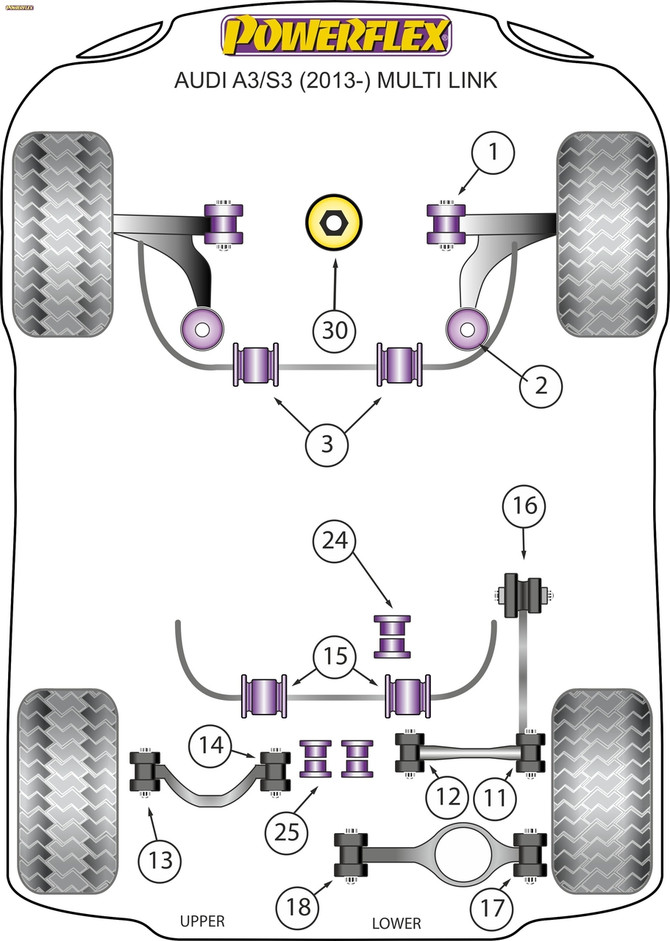 POWERFLEX

POWERFLEX
AUDI A3/S3 (2013-) MULTI LINK

1
30
2
3
16
24
15
14
12
11
25
13
18
17
UPPER
LOWER