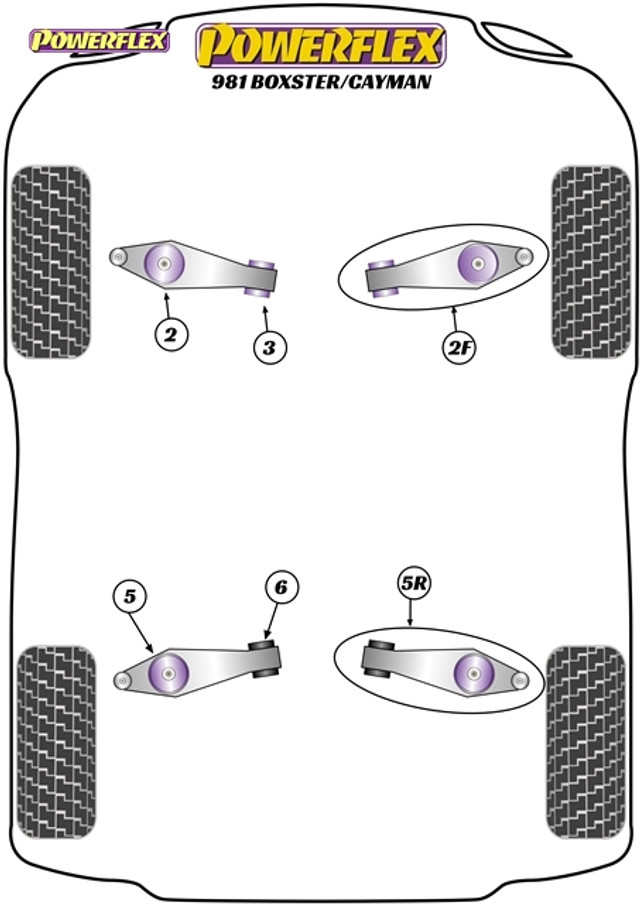 POWERFLEX

POWERFLEX
981 BOXSTER/CAYMAN

2
3
2F
5
6
5R