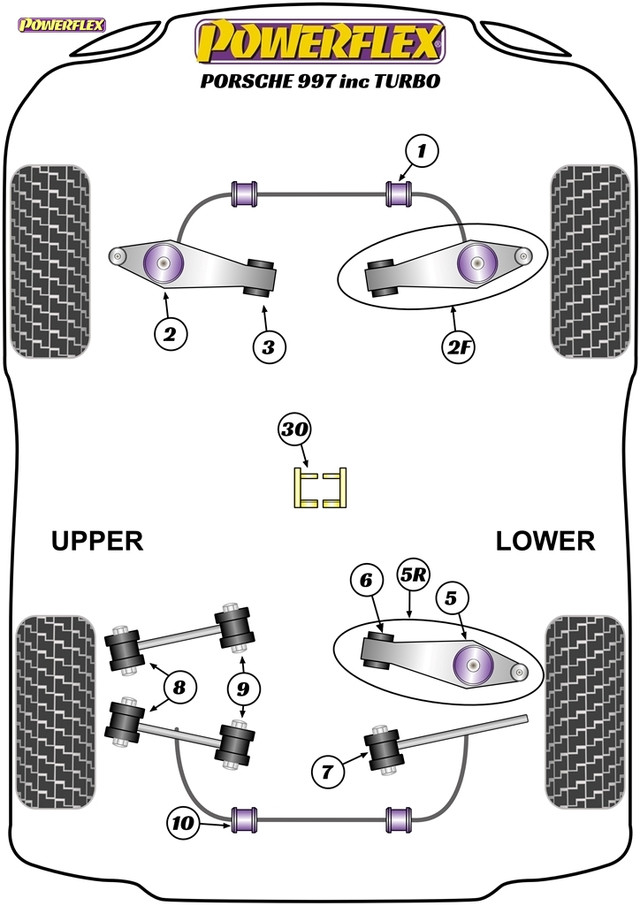 POWERFLEX

POWERFLEX

PORSCHE 997 inc TURBO

1

2

3

2F

30

UPPER

LOWER

6

5R

5

8

9

7

10