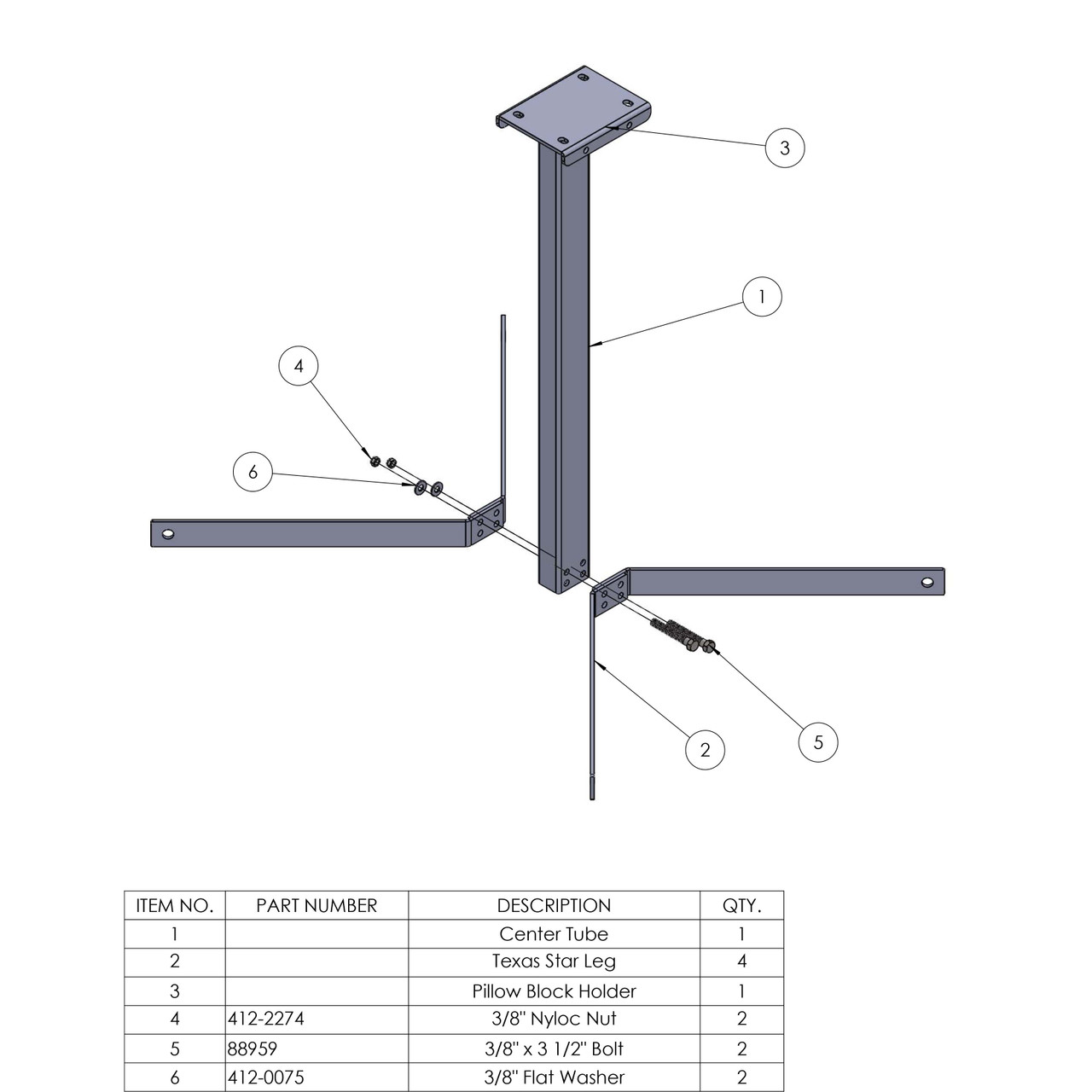 3

1

4

6

2

5

| ITEM NO. | PART NUMBER | DESCRIPTION | QTY. |
|---|---|---|---|
| 1 | | Center Tube | 1 |
| 2 | | Texas Star Leg | 4 |
| 3 | | Pillow Block Holder | 1 |
| 4 | 412-2274 | 3/8" Nyloc Nut | 2 |
| 5 | 88959 | 3/8" x 3 1/2" Bolt | 2 |
| 6 | 412-0075 | 3/8" Flat Washer | 2 |