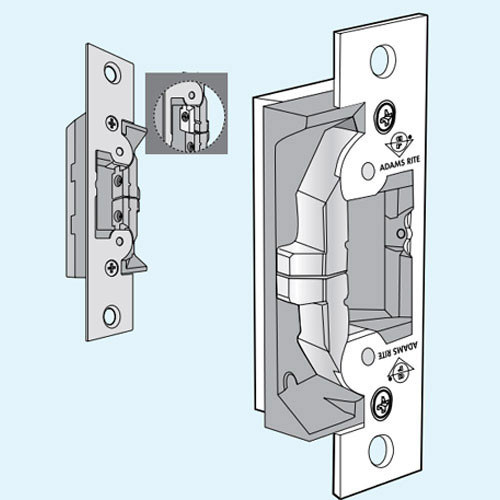 ADAMS RITE

ADAMS RITE