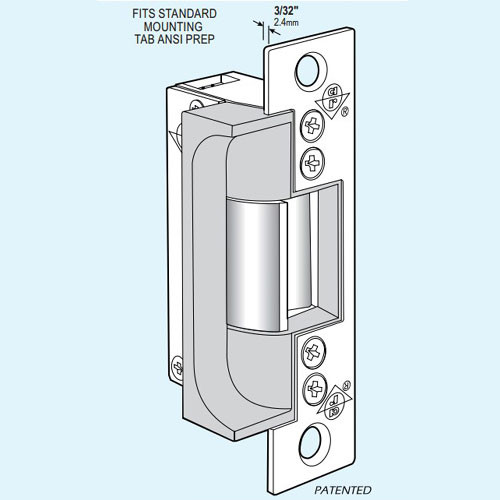 FITS STANDARD MOUNTING TAB ANSI PREP

3/32"
2.4mm

PATENTED