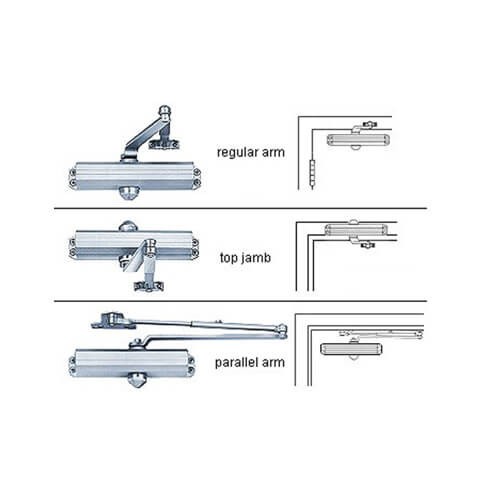 regular arm

top jamb

parallel arm