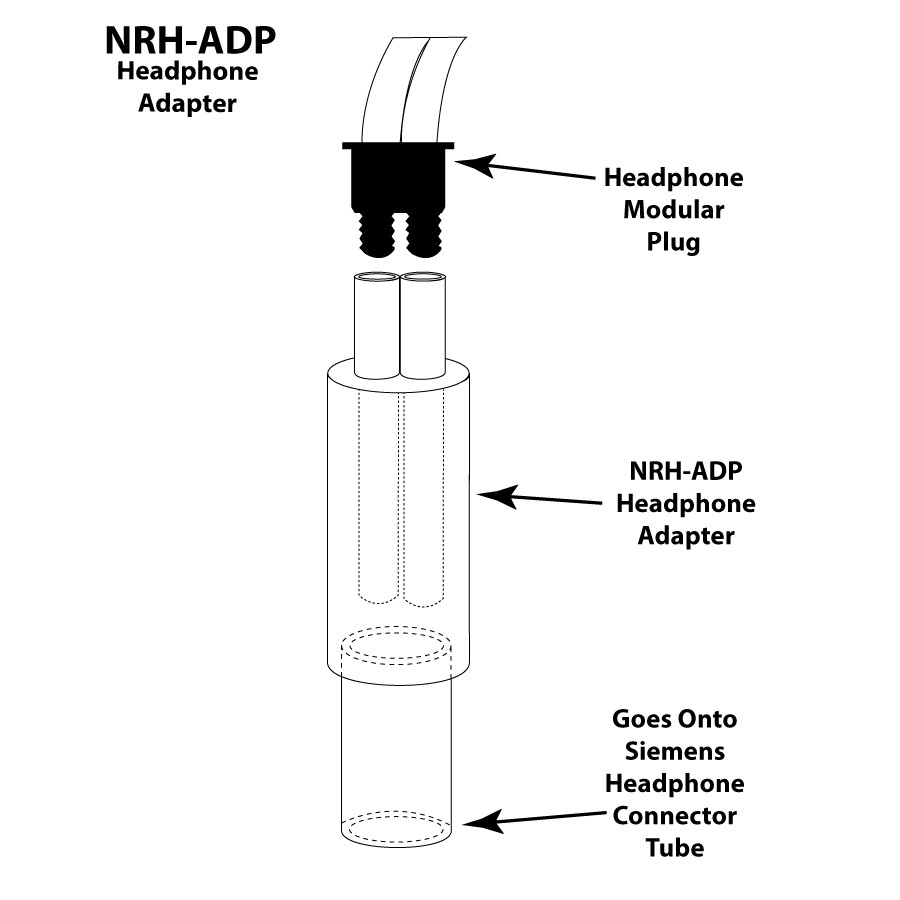 NRH-ADP
Headphone
Adapter

Headphone
Modular
Plug

NRH-ADP
Headphone
Adapter

Goes Onto
Siemens
Headphone
Connector
Tube